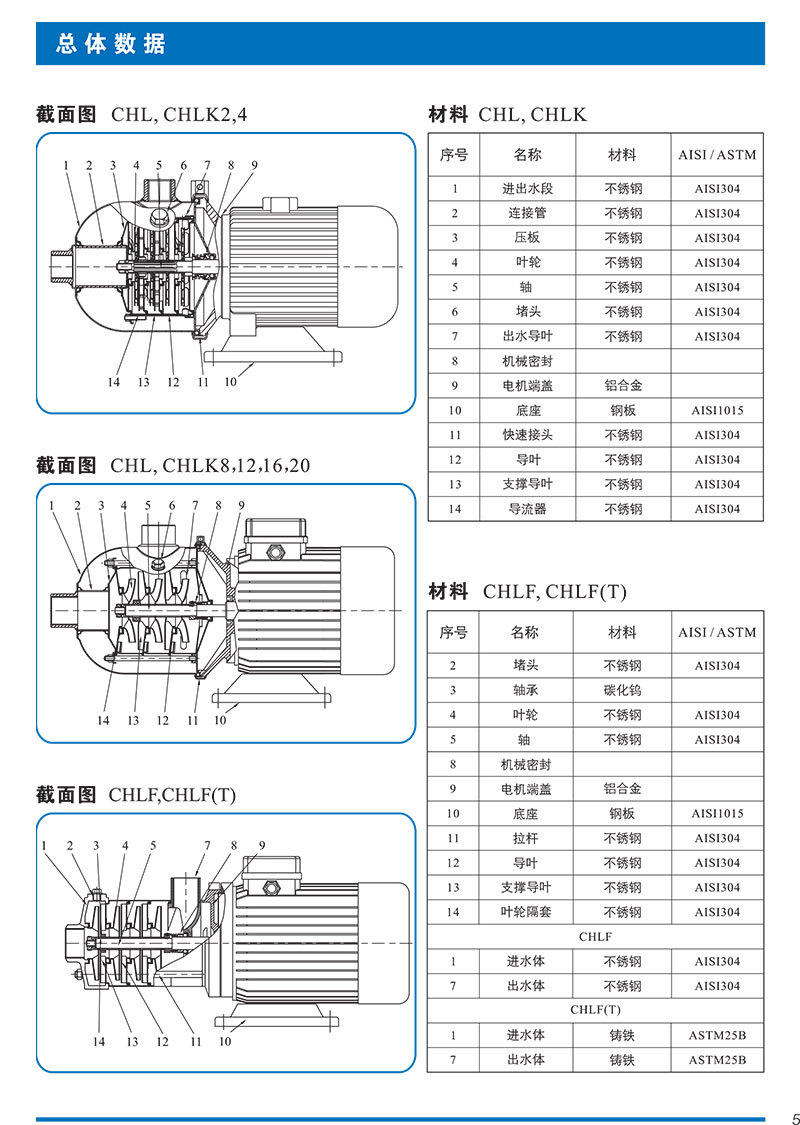 总体数据

截面图 CHL, CHLK2,4

1 2 3 4 5 6 7 8 9

14 13 12 11 10

截面图 CHL, CHLK8,12,16,20

1 2 3 4 5 6 7 8 9

14 13 12 11 10

截面图 CHLF,CHLF(T)

1 2 3 4 5 7 8 9

14 13 12 11 10

材料 CHL, CHLK

| 序号 | 名称 | 材料 | AISI / ASTM |
|---|---|---|---|
| 1 | 进出水段 | 不锈钢 | AISI304 |
| 2 | 连接管 | 不锈钢 | AISI304 |
| 3 | 压板 | 不锈钢 | AISI304 |
| 4 | 叶轮 | 不锈钢 | AISI304 |
| 5 | 轴 | 不锈钢 | AISI304 |
| 6 | 堵头 | 不锈钢 | AISI304 |
| 7 | 出水导叶 | 不锈钢 | AISI304 |
| 8 | 机械密封 | | |
| 9 | 电机端盖 | 铝合金 | |
| 10 | 底座 | 钢板 | AISI1015 |
| 11 | 快速接头 | 不锈钢 | AISI304 |
| 12 | 导叶 | 不锈钢 | AISI304 |
| 13 | 支撑导叶 | 不锈钢 | AISI304 |
| 14 | 导流器 | 不锈钢 | AISI304 |

材料 CHLF, CHLF(T)

| 序号 | 名称 | 材料 | AISI / ASTM |
|---|---|---|---|
| 2 | 堵头 | 不锈钢 | AISI304 |
| 3 | 轴承 | 碳化钨 | |
| 4 | 叶轮 | 不锈钢 | AISI304 |
| 5 | 轴 | 不锈钢 | AISI304 |
| 8 | 机械密封 | | |
| 9 | 电机端盖 | 铝合金 | |
| 10 | 底座 | 钢板 | AISI1015 |
| 11 | 拉杆 | 不锈钢 | AISI304 |
| 12 | 导叶 | 不锈钢 | AISI304 |
| 13 | 支撑导叶 | 不锈钢 | AISI304 |
| 14 | 叶轮隔套 | 不锈钢 | AISI304 |
| CHLF | | | |
| 1 | 进水体 | 不锈钢 | AISI304 |
| 7 | 出水体 | 不锈钢 | AISI304 |
| CHLF(T) | | | |
| 1 | 进水体 | 铸铁 | ASTM25B |
| 7 | 出水体 | 铸铁 | ASTM25B |

5