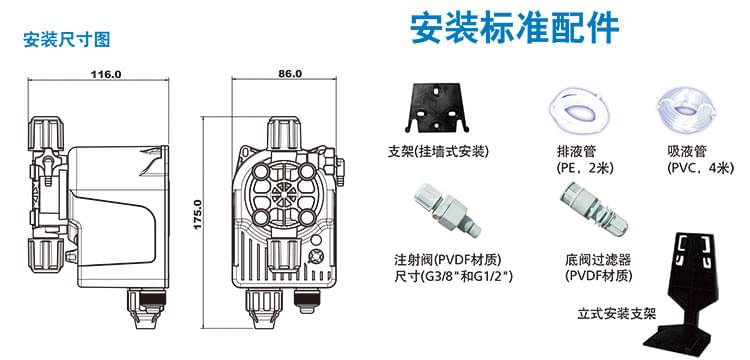 安装尺寸图

116.0

86.0

175.0

安装标准配件

支架(挂墙式安装)

排液管
(PE，2米)

吸液管
(PVC，4米)

注射阀(PVDF材质)
尺寸(G3/8"和G1/2")

底阀过滤器
(PVDF材质)

立式安装支架