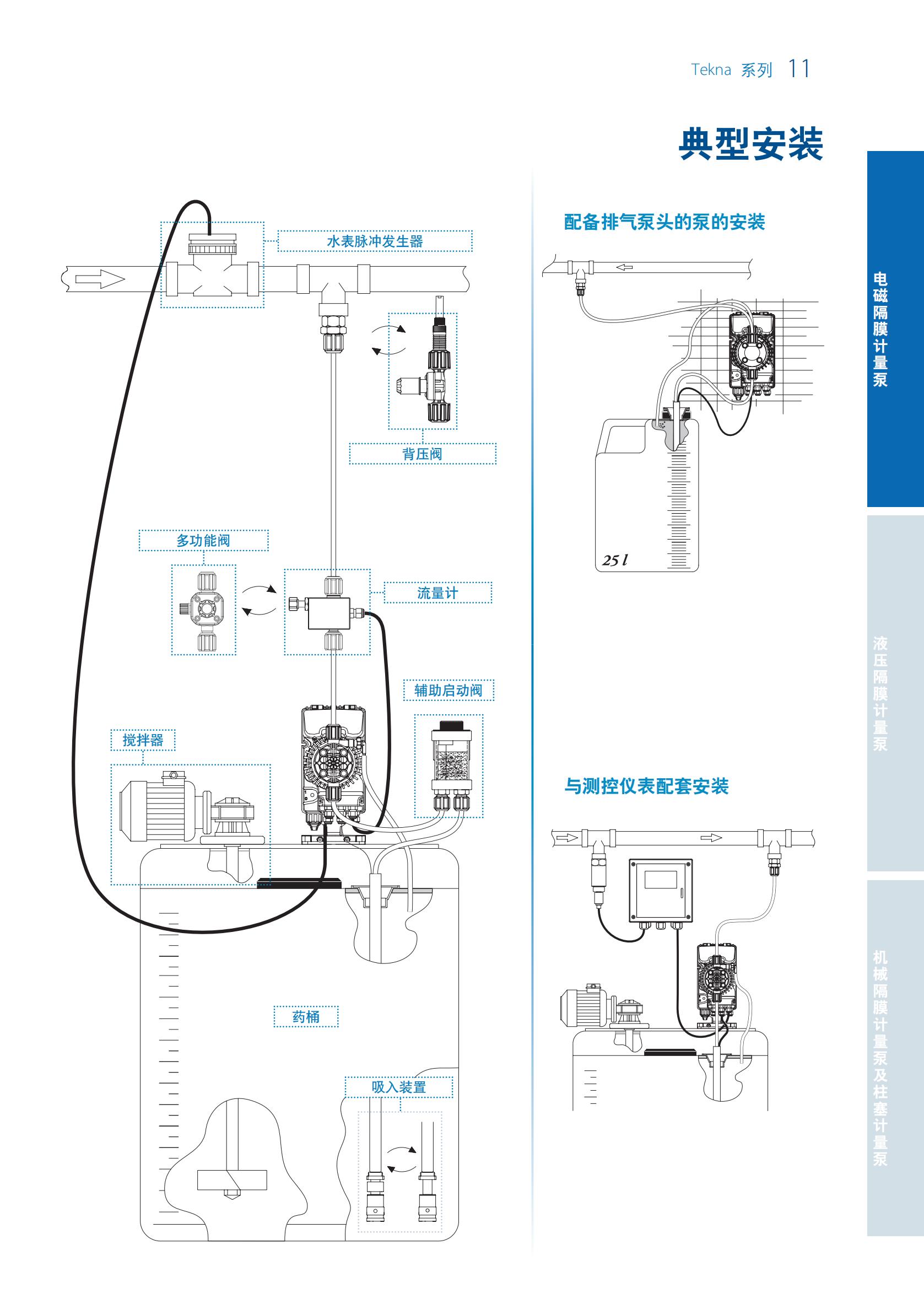 Tekna 系列 11

典型安装

水表脉冲发生器

背压阀

多功能阀

流量计

辅助启动阀

搅拌器

药桶

吸入装置

配备排气泵头的泵的安装

25 l

与测控仪表配套安装

电磁隔膜计量泵

液压隔膜计量泵

机械隔膜计量泵及柱塞计量泵