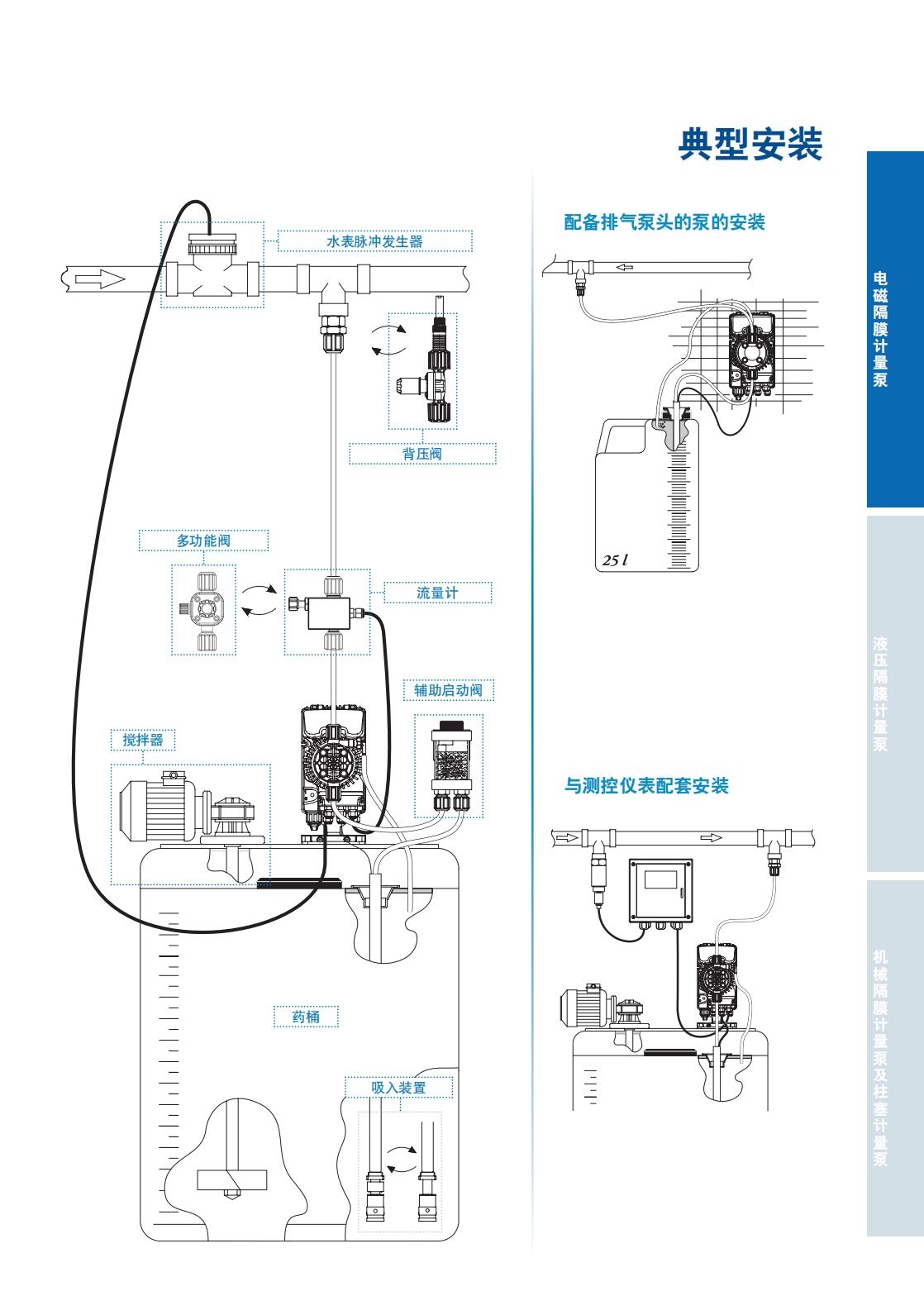 典型安装

水表脉冲发生器

背压阀

多功能阀

流量计

辅助启动阀

搅拌器

药桶

吸入装置

配备排气泵头的泵的安装

25 l

与测控仪表配套安装

电磁隔膜计量泵

液压隔膜计量泵

机械隔膜计量泵及柱塞计量泵